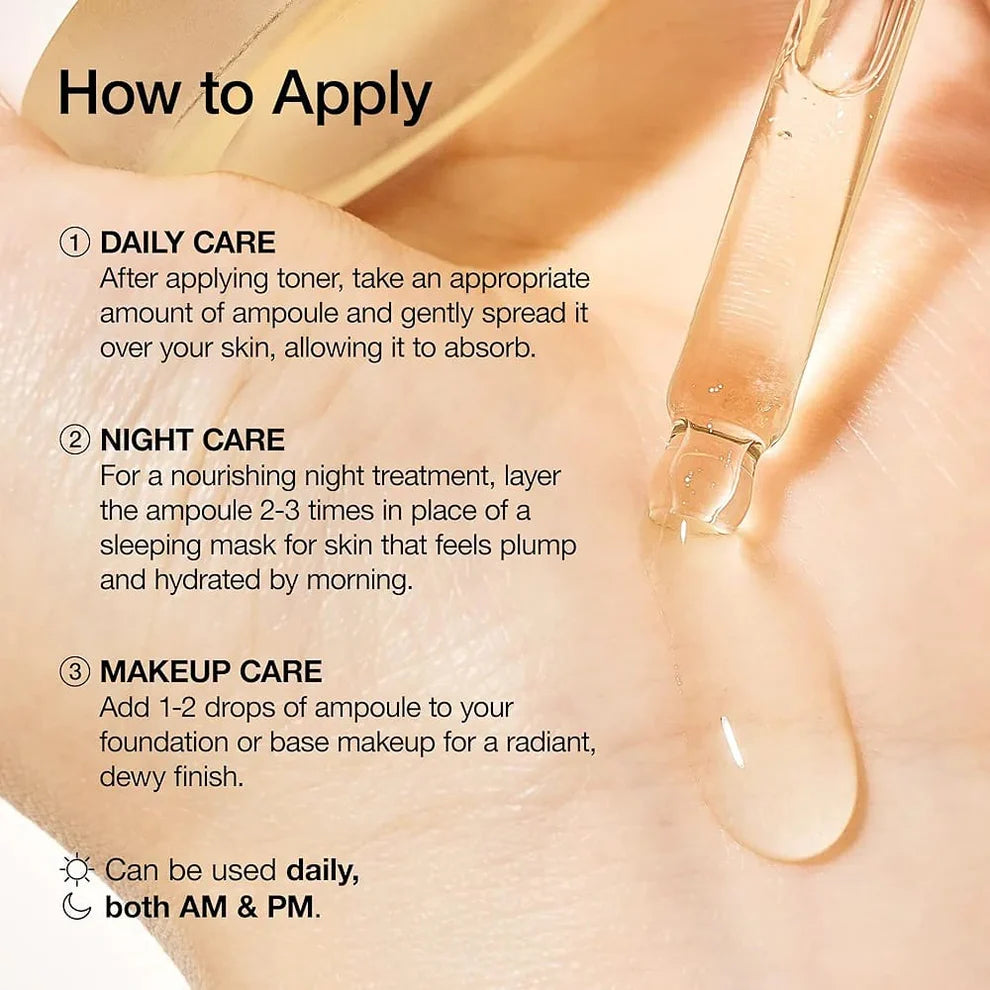 How to Apply

① DAILY CARE
After applying toner, take an appropriate amount of ampoule and gently spread it over your skin, allowing it to absorb.

② NIGHT CARE
For a nourishing night treatment, layer the ampoule 2-3 times in place of a sleeping mask for skin that feels plump and hydrated by morning.

③ MAKEUP CARE
Add 1-2 drops of ampoule to your foundation or base makeup for a radiant, dewy finish.

Can be used daily, both AM & PM.